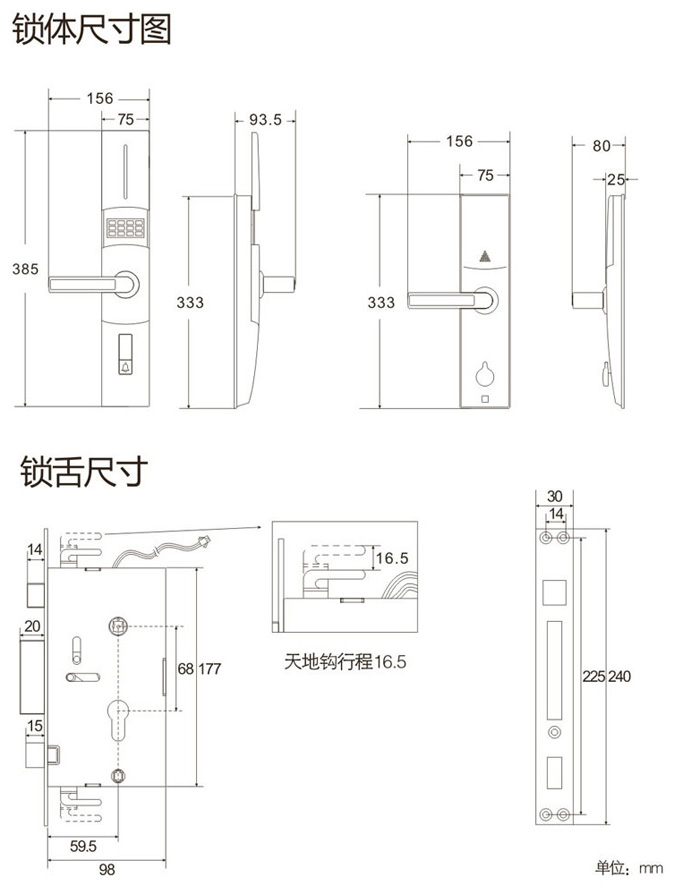 锁体尺寸图

156
75
385
93.5
333
156
75
333
80
25

锁舌尺寸

14
20
15
68
177
59.5
98
16.5
天地钩行程16.5
30
14
225
240

单位：mm